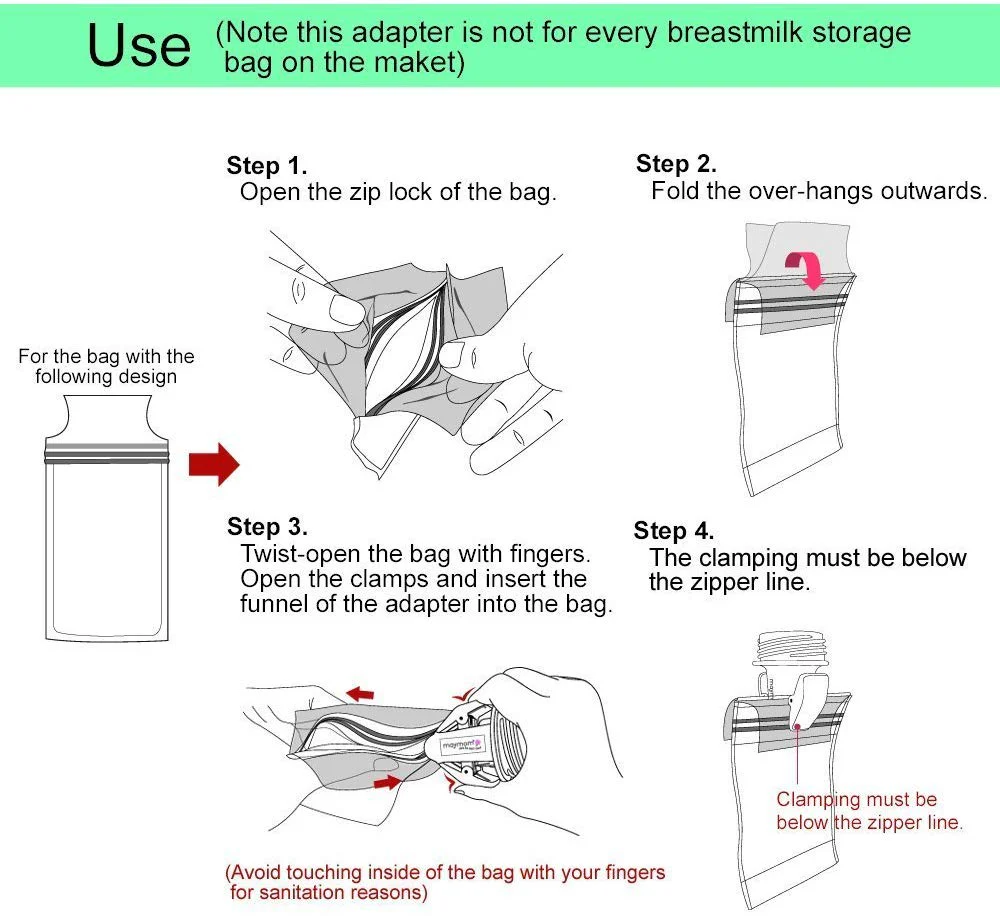 Use (Note this adapter is not for every breastmilk storage bag on the maket)

For the bag with the following design

Step 1.
Open the zip lock of the bag.

Step 2.
Fold the over-hangs outwards.

Step 3.
Twist-open the bag with fingers. Open the clamps and insert the funnel of the adapter into the bag.

maymom

(Avoid touching inside of the bag with your fingers for sanitation reasons)

Step 4.
The clamping must be below the zipper line.

Clamping must be below the zipper line.